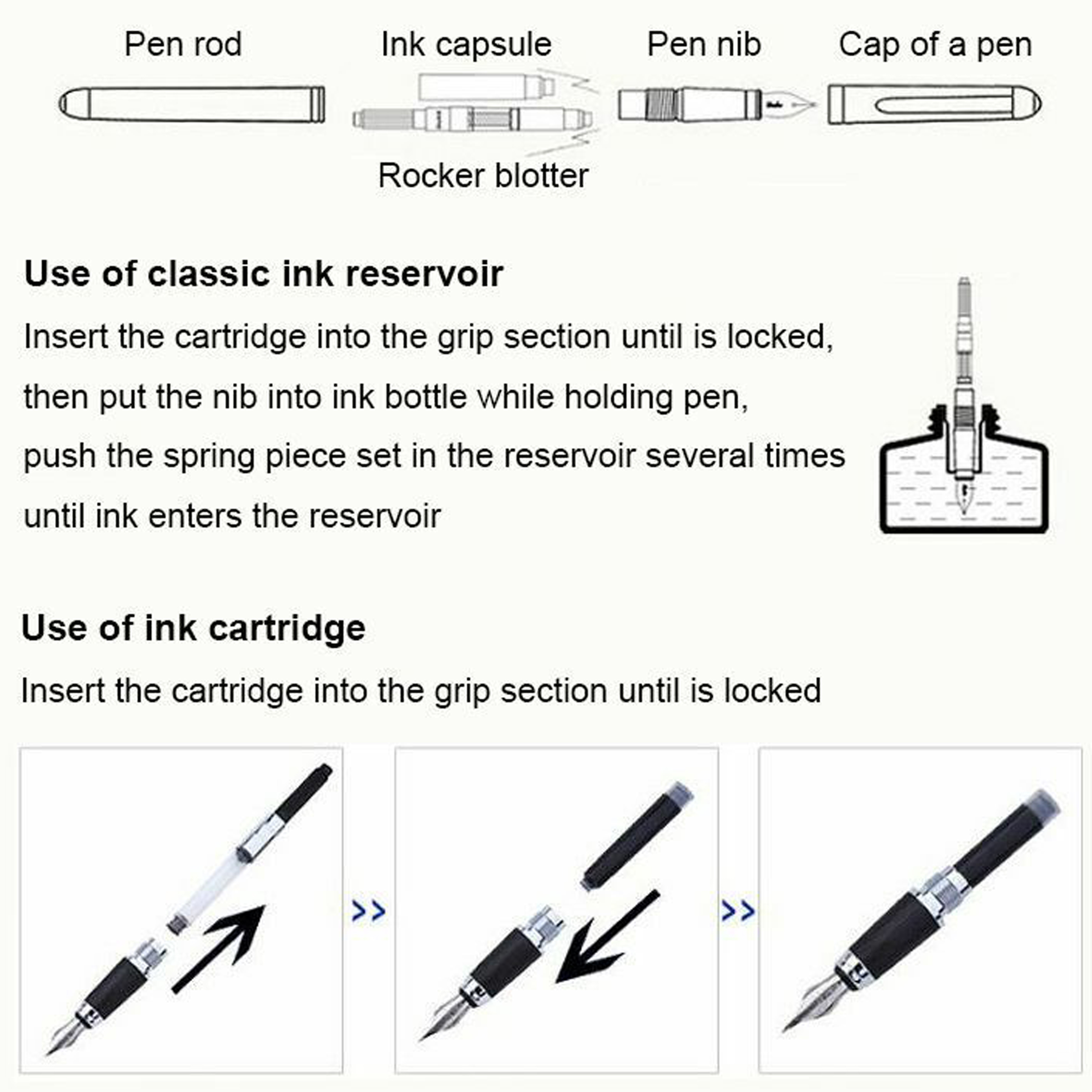 Pen rod

Ink capsule

Pen nib

Cap of a pen

Rocker blotter

Use of classic ink reservoir

Insert the cartridge into the grip section until is locked, then put the nib into ink bottle while holding pen, push the spring piece set in the reservoir several times until ink enters the reservoir

Use of ink cartridge

Insert the cartridge into the grip section until is locked

>>

>>